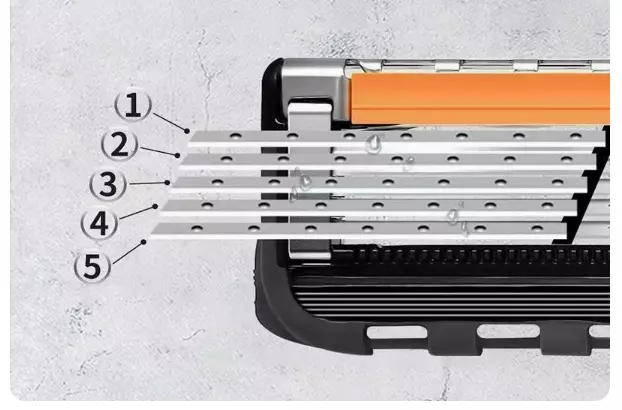 1
2
3
4
5