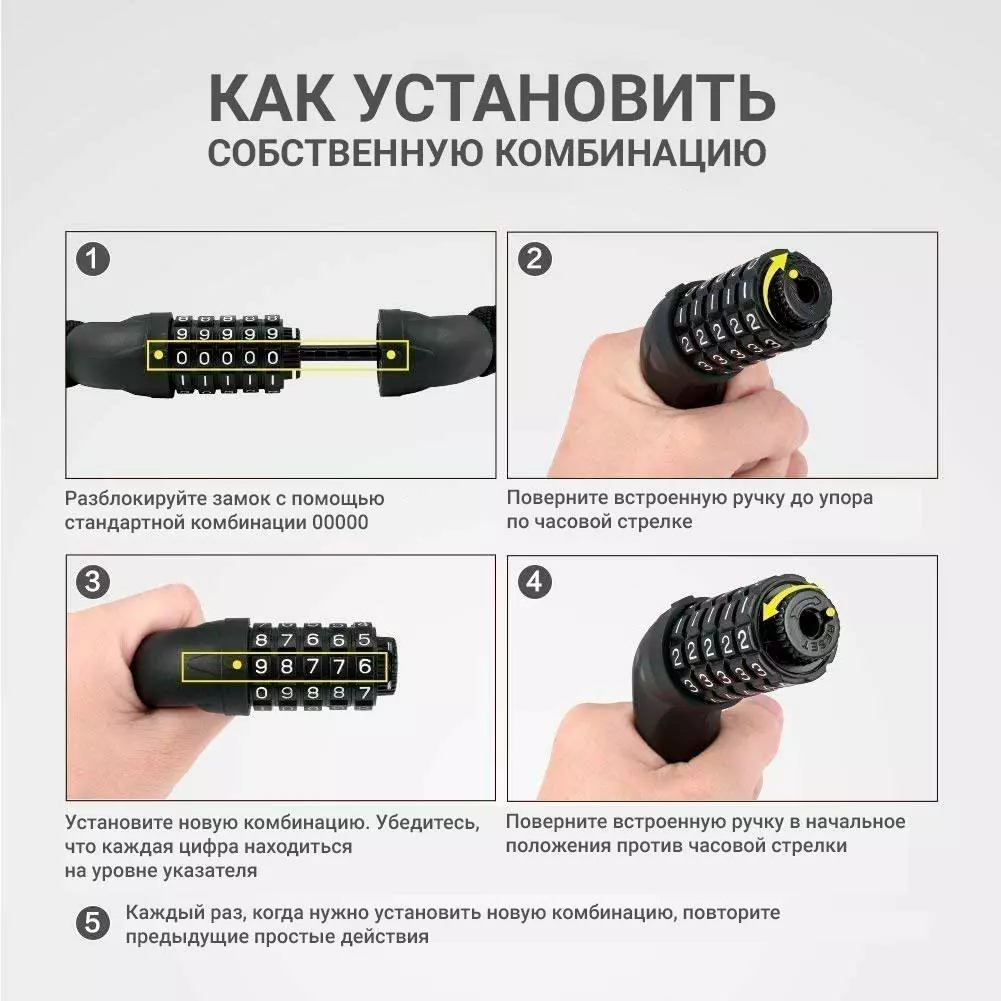 КАК УСТАНОВИТЬ
СОБСТВЕННУЮ КОМБИНАЦИЮ

1

9 9 9 9 9
0 0 0 0 0

Разблокируйте замок с помощью стандартной комбинации 00000

2

2 2 2 2
3 3 3 3

Поверните встроенную ручку до упора по часовой стрелке

3

8 7 6 6 5
9 8 7 7 6
0 9 8 8 7

Установите новую комбинацию. Убедитесь, что каждая цифра находиться на уровне указателя

4

2 2 2 2
3 3 3 3

Поверните встроенную ручку в начальное положения против часовой стрелки

5 Каждый раз, когда нужно установить новую комбинацию, повторите предыдущие простые действия