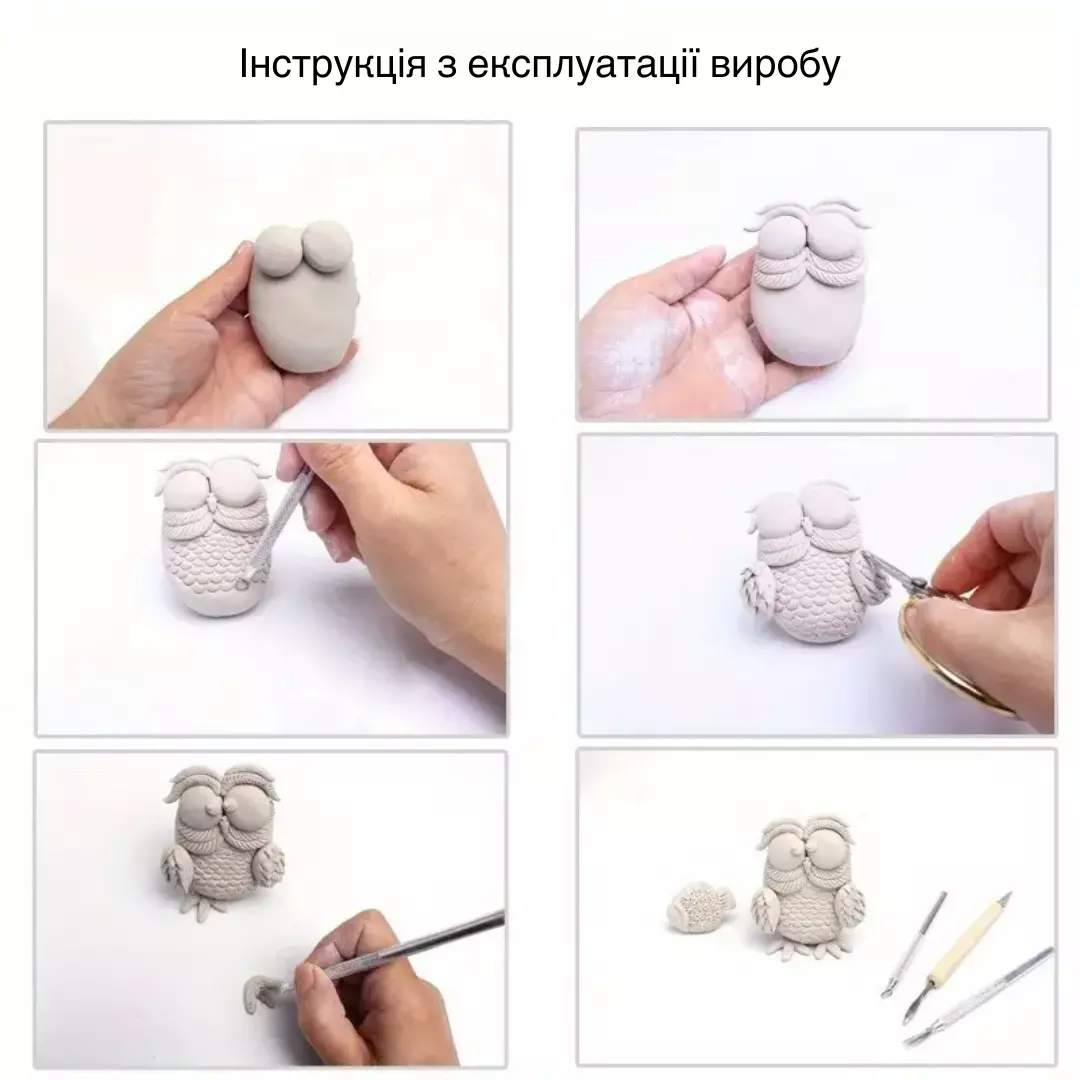 Інструкція з експлуатації виробу