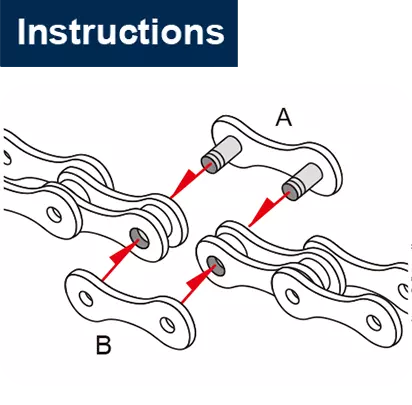 Instructions

A

B